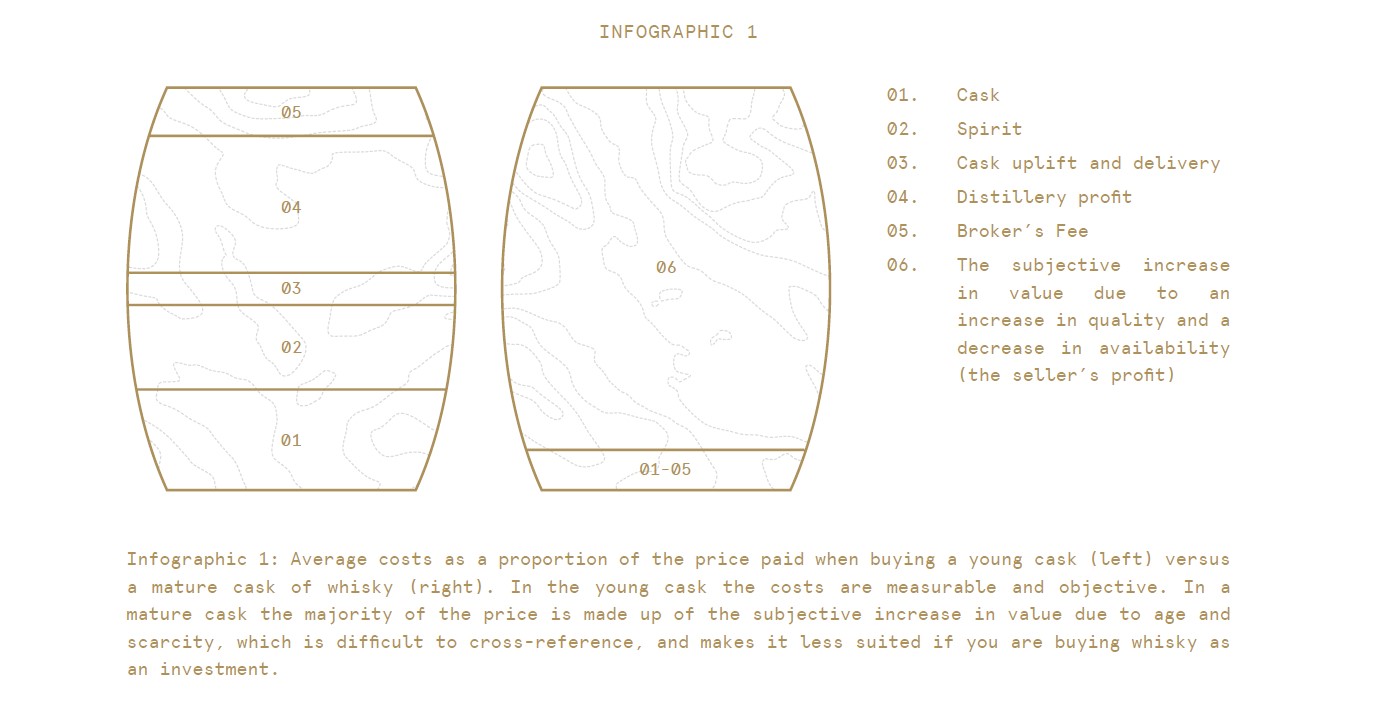 INFOGRAPHIC 1

05

04

03

02

01

06

01-05

01. Cask
02. Spirit
03. Cask uplift and delivery
04. Distillery profit
05. Broker's Fee
06. The subjective increase in value due to an increase in quality and a decrease in availability (the seller's profit)

Infographic 1: Average costs as a proportion of the price paid when buying a young cask (left) versus a mature cask of whisky (right). In the young cask the costs are measurable and objective. In a mature cask the majority of the price is made up of the subjective increase in value due to age and scarcity, which is difficult to cross-reference, and makes it less suited if you are buying whisky as an investment.