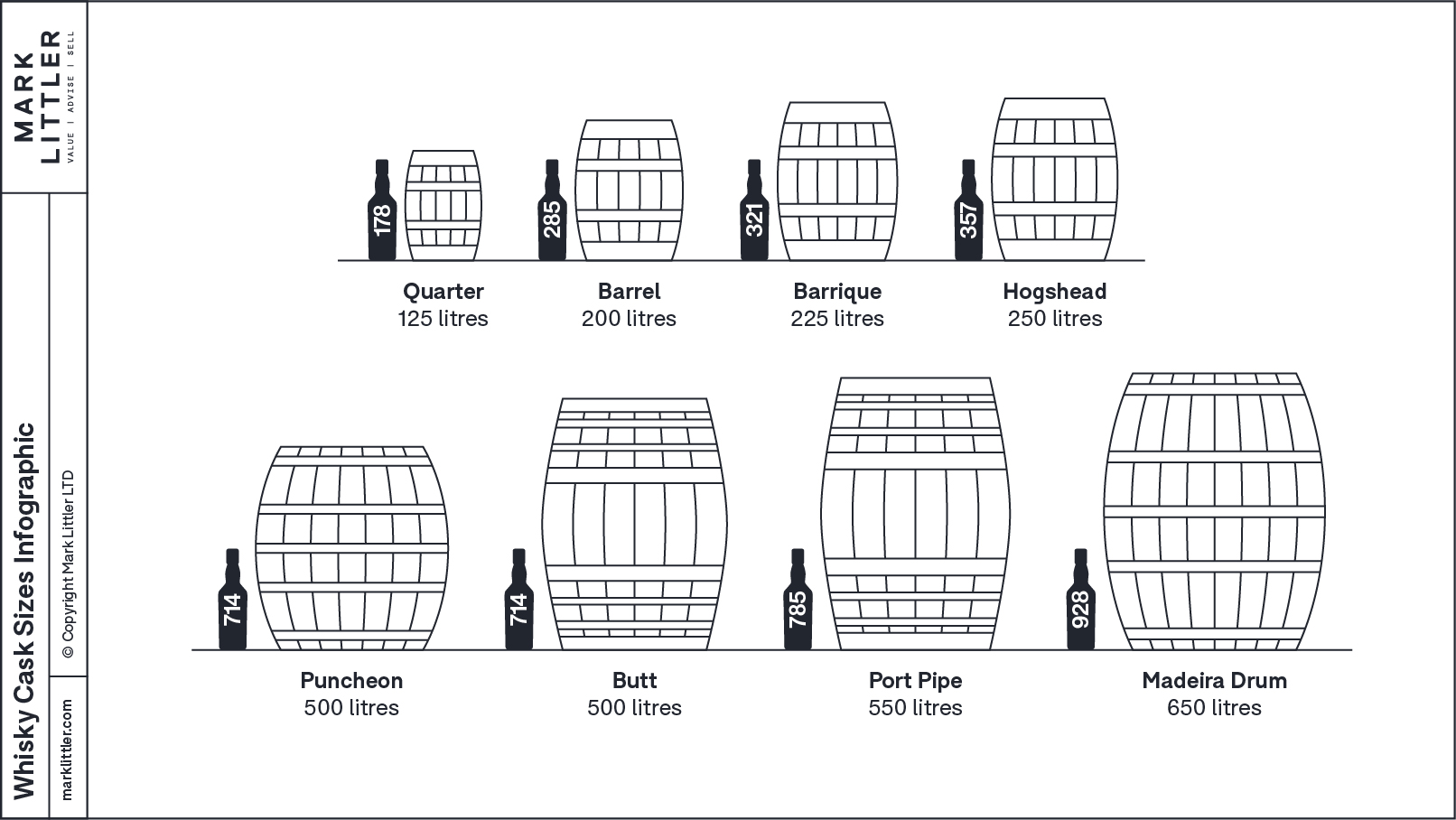 MARK LITTLER
VALUE | ADVISE | SELL

Whisky Cask Sizes Infographic

© Copyright Mark Littler LTD

marklittler.com

178
Quarter
125 litres

285
Barrel
200 litres

321
Barrique
225 litres

357
Hogshead
250 litres

714
Puncheon
500 litres

714
Butt
500 litres

785
Port Pipe
550 litres

928
Madeira Drum
650 litres